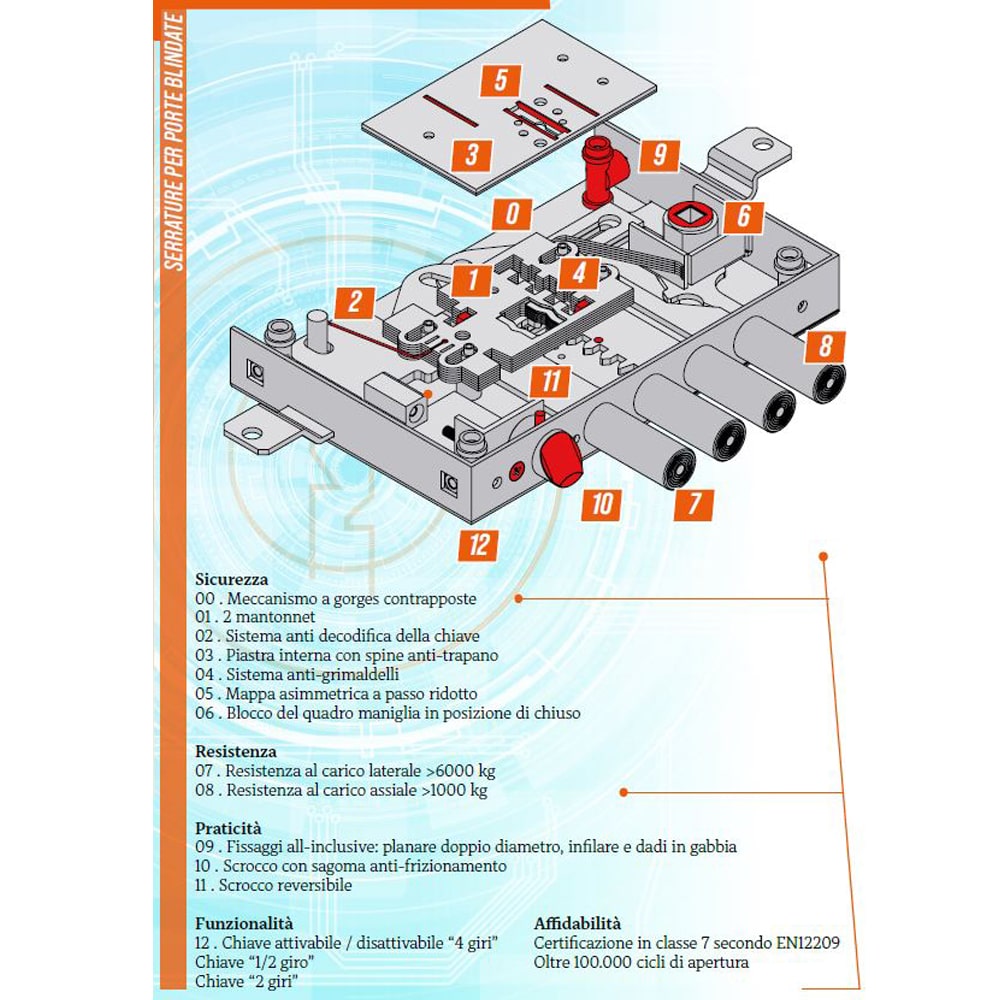 SERRATURE PER PORTE BLINDATE

5
3
9
0
6
1
4
2
8
11
10
7
12

Sicurezza
00 . Meccanismo a gorges contrapposte
01 . 2 mantonnet
02 . Sistema anti decodifica della chiave
03 . Piastra interna con spine anti-trapano
04 . Sistema anti-grimaldelli
05 . Mappa asimmetrica a passo ridotto
06 . Blocco del quadro maniglia in posizione di chiuso

Resistenza
07 . Resistenza al carico laterale >6000 kg
08 . Resistenza al carico assiale >1000 kg

Praticità
09 . Fissaggi all-inclusive: planare doppio diametro, infilare e dadi in gabbia
10 . Scrocco con sagoma anti-frizionamento
11 . Scrocco reversibile

Funzionalità
12 . Chiave attivabile / disattivabile "4 giri"
Chiave "1/2 giro"
Chiave "2 giri"

Affidabilità
Certificazione in classe 7 secondo EN12209
Oltre 100.000 cicli di apertura