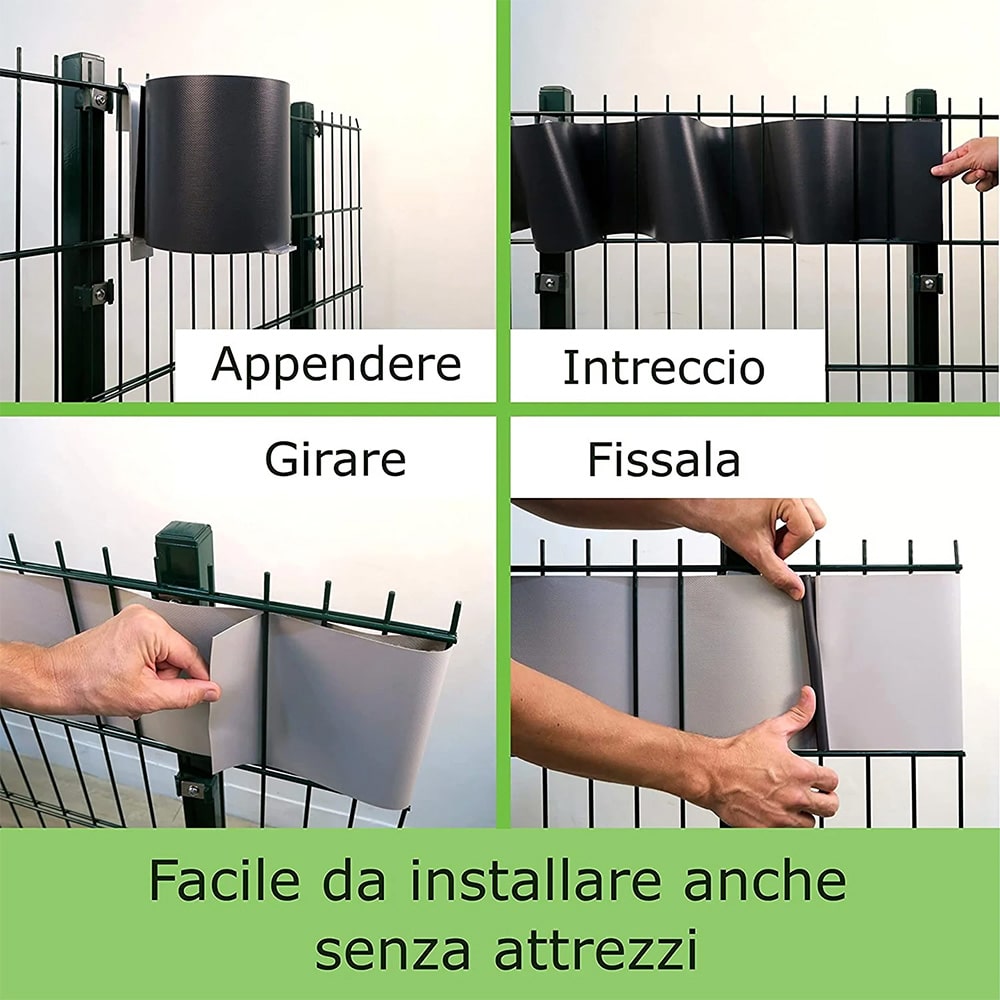 Appendere

Intreccio

Girare

Fissala

Facile da installare anche senza attrezzi